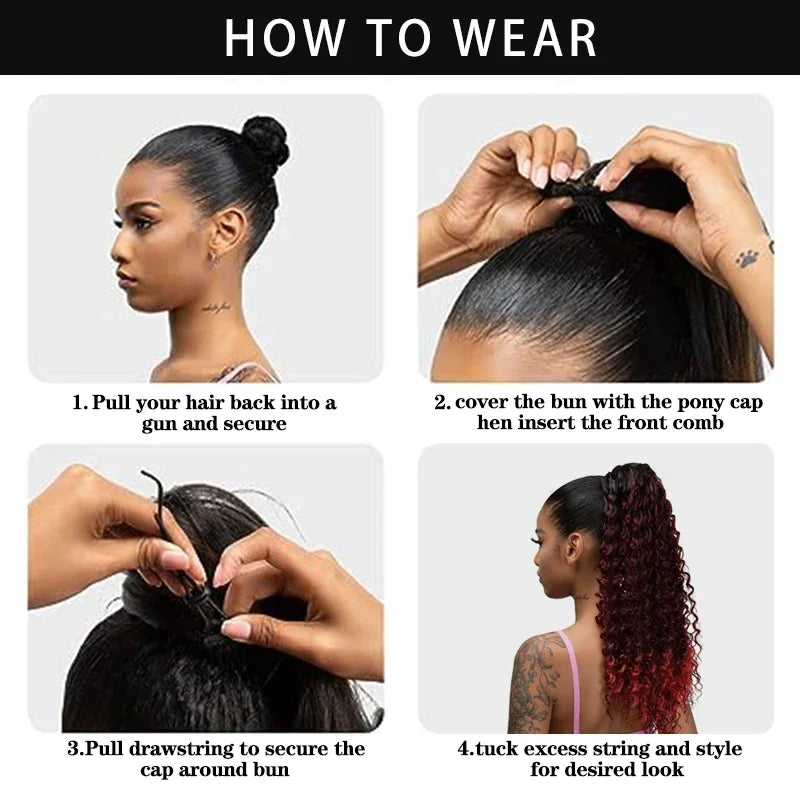 HOW TO WEAR

1. Pull your hair back into a gun and secure

2. cover the bun with the pony cap hen insert the front comb

3.Pull drawstring to secure the cap around bun

4.tuck excess string and style for desired look